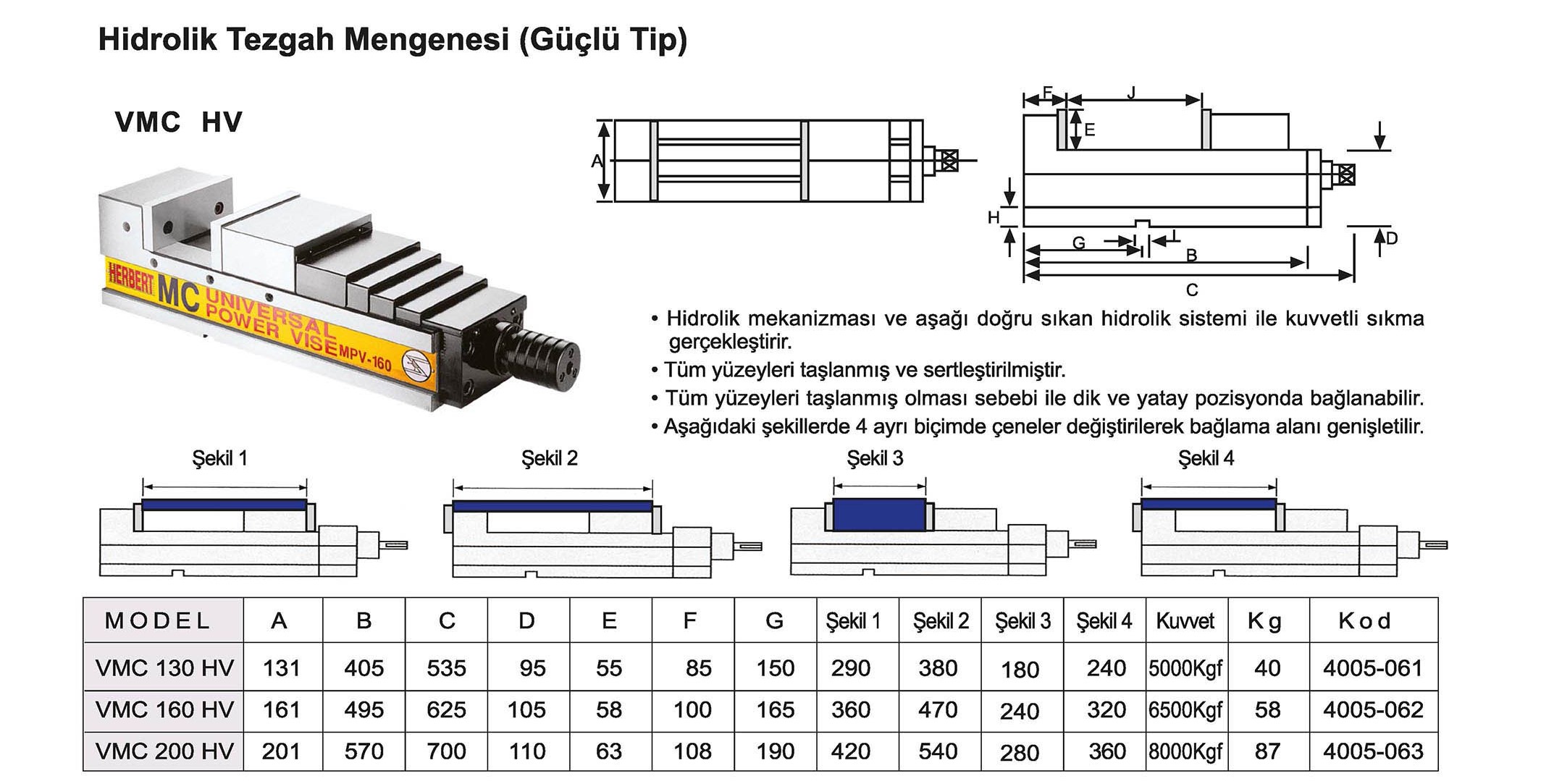 Hidrolik Tezgah Mengenesi (Güçlü Tip)

VMC HV

HERBERT MC UNIVERSAL POWER VISE MPV-160

A

F J E H G I B C D

• Hidrolik mekanizması ve aşağı doğru sıkan hidrolik sistemi ile kuvvetli sıkma gerçekleştirir.
• Tüm yüzeyleri taşlanmış ve sertleştirilmiştir.
• Tüm yüzeyleri taşlanmış olması sebebi ile dik ve yatay pozisyonda bağlanabilir.
• Aşağıdaki şekillerde 4 ayrı biçimde çeneler değiştirilerek bağlama alanı genişletilir.

Şekil 1

Şekil 2

Şekil 3

Şekil 4

| MODEL | A | B | C | D | E | F | G | Şekil 1 | Şekil 2 | Şekil 3 | Şekil 4 | Kuvvet | Kg | Kod |
|---|---|---|---|---|---|---|---|---|---|---|---|---|---|---|
| VMC 130 HV | 131 | 405 | 535 | 95 | 55 | 85 | 150 | 290 | 380 | 180 | 240 | 5000Kgf | 40 | 4005-061 |
| VMC 160 HV | 161 | 495 | 625 | 105 | 58 | 100 | 165 | 360 | 470 | 240 | 320 | 6500Kgf | 58 | 4005-062 |
| VMC 200 HV | 201 | 570 | 700 | 110 | 63 | 108 | 190 | 420 | 540 | 280 | 360 | 8000Kgf | 87 | 4005-063 |